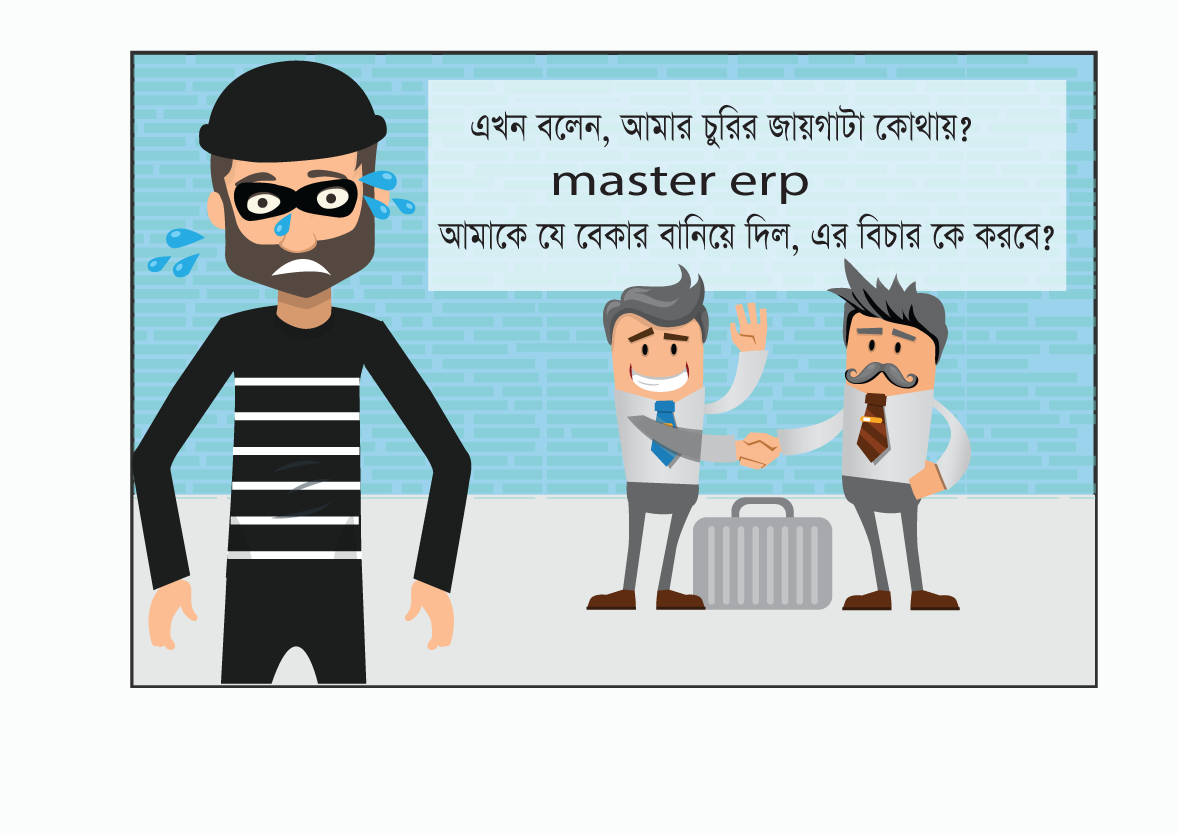 এখন বলেন, আমার চুরির জায়গাটা কোথায়?

master erp

আমাকে যে বেকার বানিয়ে দিল, এর বিচার কে করবে?